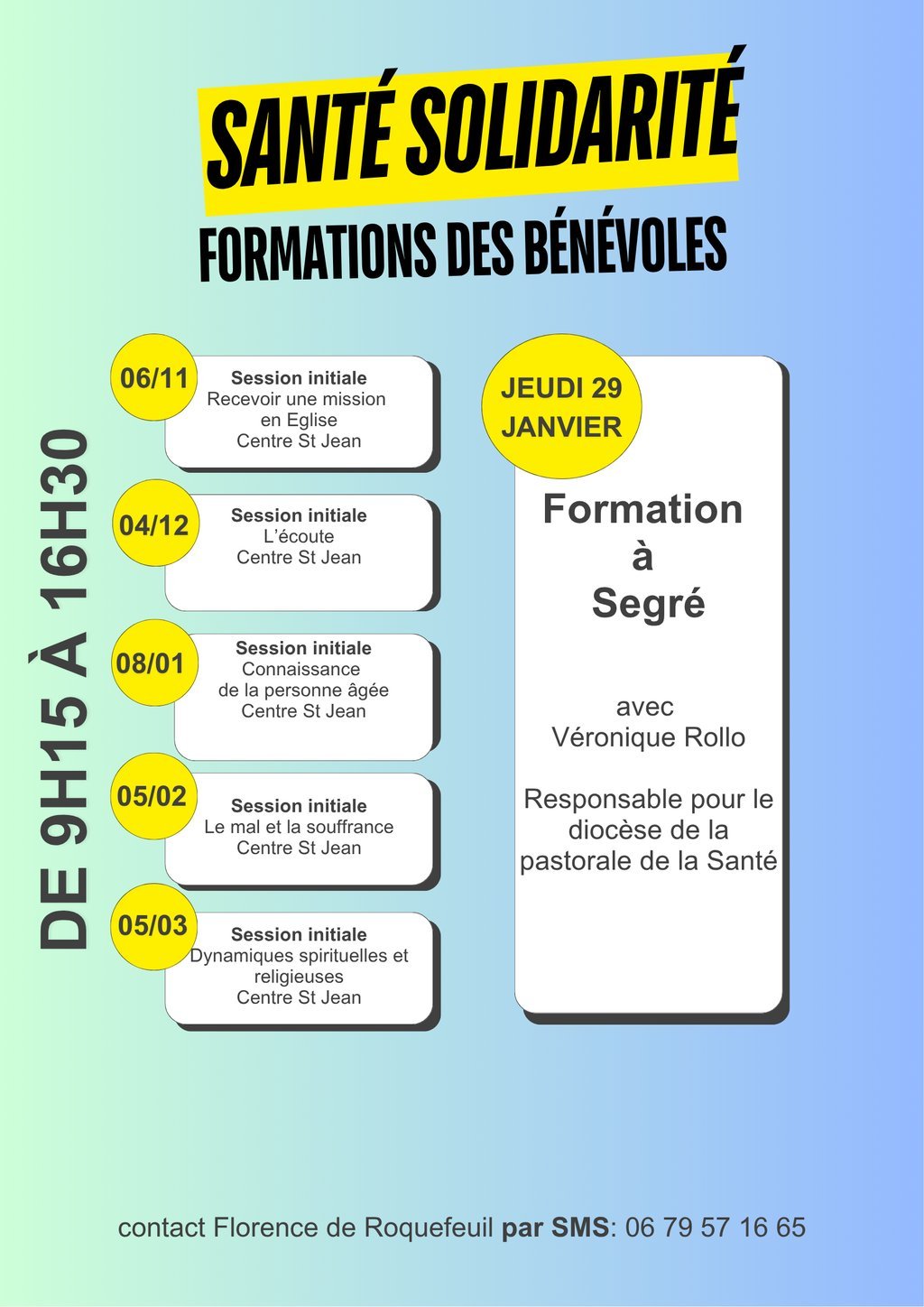 SANTÉ SOLIDARITÉ

FORMATIONS DES BÉNÉVOLES

DE 9H15 À 16H30

06/11

Session initiale
Recevoir une mission en Eglise
Centre St Jean

04/12

Session initiale
L'écoute
Centre St Jean

08/01

Session initiale
Connaissance de la personne âgée
Centre St Jean

05/02

Session initiale
Le mal et la souffrance
Centre St Jean

05/03

Session initiale
Dynamiques spirituelles et religieuses
Centre St Jean

JEUDI 29 JANVIER

Formation à Segré

avec
Véronique Rollo

Responsable pour le diocèse de la pastorale de la Santé

contact Florence de Roquefeuil par SMS: 06 79 57 16 65